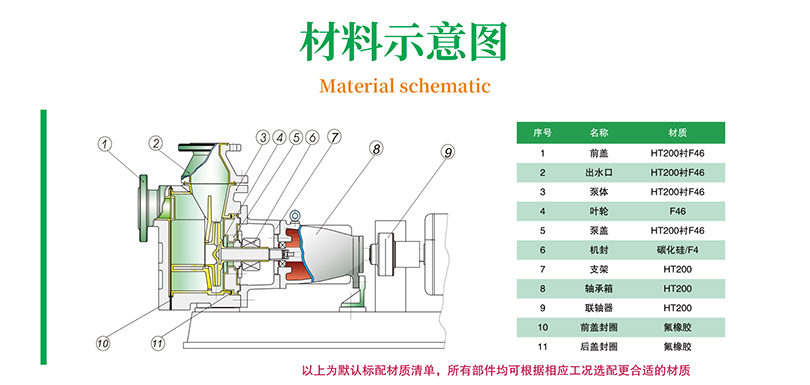 材料示意图

Material schematic

1
2
3
4
5
6
7
8
9
10
11

| 序号 | 名称 | 材质 |
|---|---|---|
| 1 | 前盖 | HT200衬F46 |
| 2 | 出水口 | HT200衬F46 |
| 3 | 泵体 | HT200衬F46 |
| 4 | 叶轮 | F46 |
| 5 | 泵盖 | HT200衬F46 |
| 6 | 机封 | 碳化硅/F4 |
| 7 | 支架 | HT200 |
| 8 | 轴承箱 | HT200 |
| 9 | 联轴器 | HT200 |
| 10 | 前盖封圈 | 氟橡胶 |
| 11 | 后盖封圈 | 氟橡胶 |

以上为默认标配材质清单，所有部件均可根据相应工况选配更合适的材质